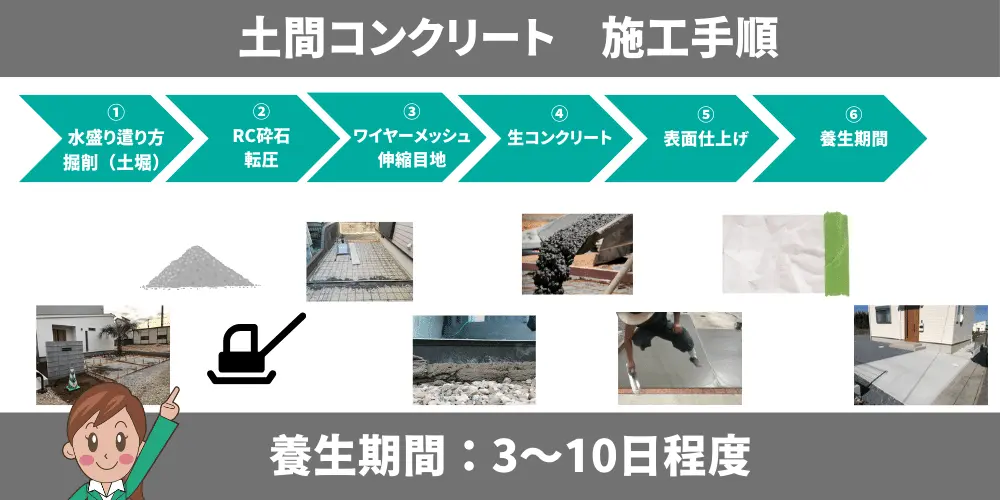 土間コンクリート　施工手順

①
水盛り遣り方
掘削（土堀）

②
RC砕石
転圧

③
ワイヤーメッシュ
伸縮目地

④
生コンクリート

⑤
表面仕上げ

⑥
養生期間

養生期間：3〜10日程度